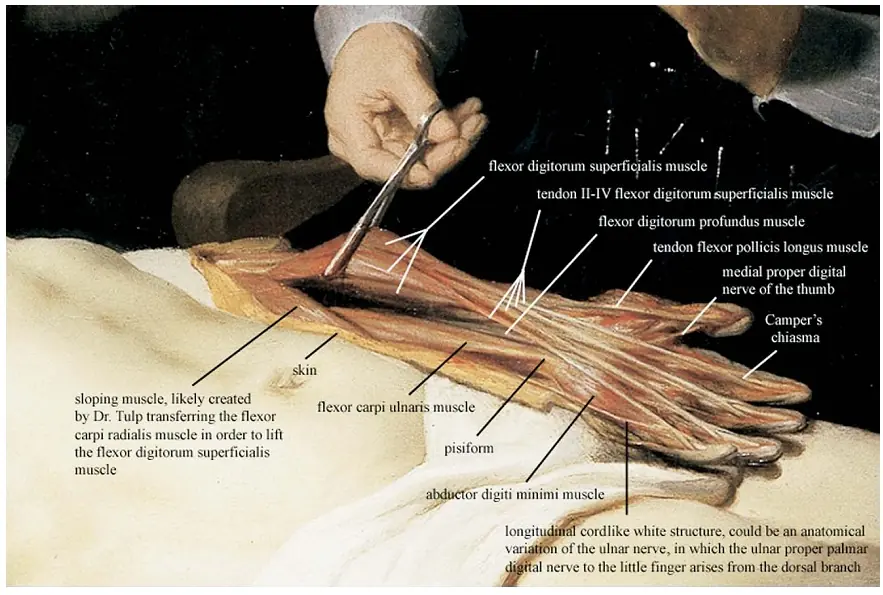 flexor digitorum superficialis muscle

tendon II-IV flexor digitorum superficialis muscle

flexor digitorum profundus muscle

tendon flexor pollicis longus muscle

medial proper digital nerve of the thumb

Camper's chiasma

skin

sloping muscle, likely created by Dr. Tulp transferring the flexor carpi radialis muscle in order to lift the flexor digitorum superficialis muscle

flexor carpi ulnaris muscle

pisiform

abductor digiti minimi muscle

longitudinal cordlike white structure, could be an anatomical variation of the ulnar nerve, in which the ulnar proper palmar digital nerve to the little finger arises from the dorsal branch